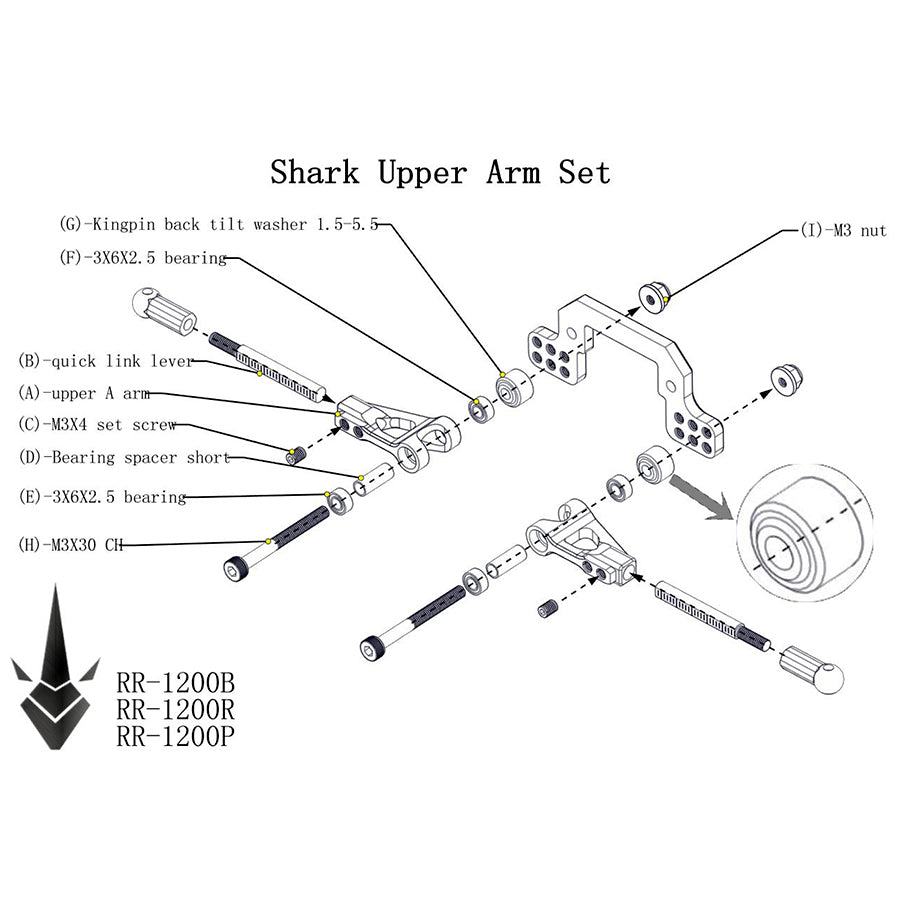 Shark Upper Arm Set

(G)-Kingpin back tilt washer 1.5-5.5

(F)-3X6X2.5 bearing

(I)-M3 nut

(B)-quick link lever

(A)-upper A arm

(C)-M3X4 set screw

(D)-Bearing spacer short

(E)-3X6X2.5 bearing

(H)-M3X30 CH

RR-1200B
RR-1200R
RR-1200P